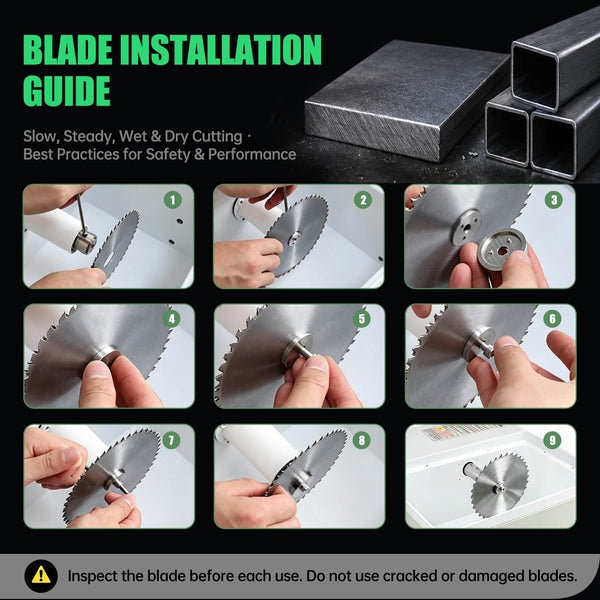 BLADE INSTALLATION GUIDE

Slow, Steady, Wet & Dry Cutting · Best Practices for Safety & Performance

1

2

3

4

5

6

7

8

9

Inspect the blade before each use. Do not use cracked or damaged blades.